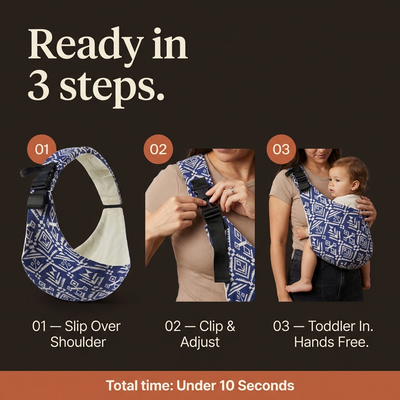 Ready in 3 steps.

01

02

03

01 — Slip Over Shoulder

02 — Clip & Adjust

03 — Toddler In. Hands Free.

Total time: Under 10 Seconds